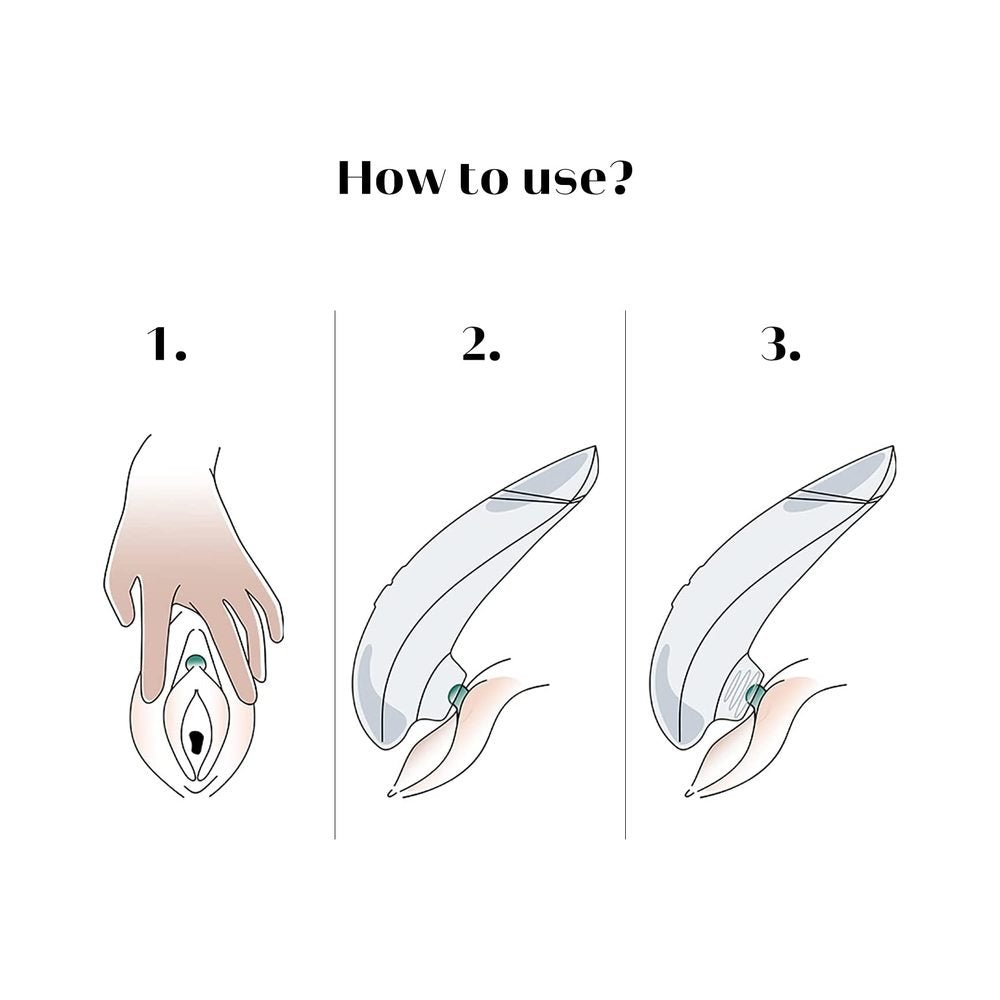 How to use?

1.

2.

3.