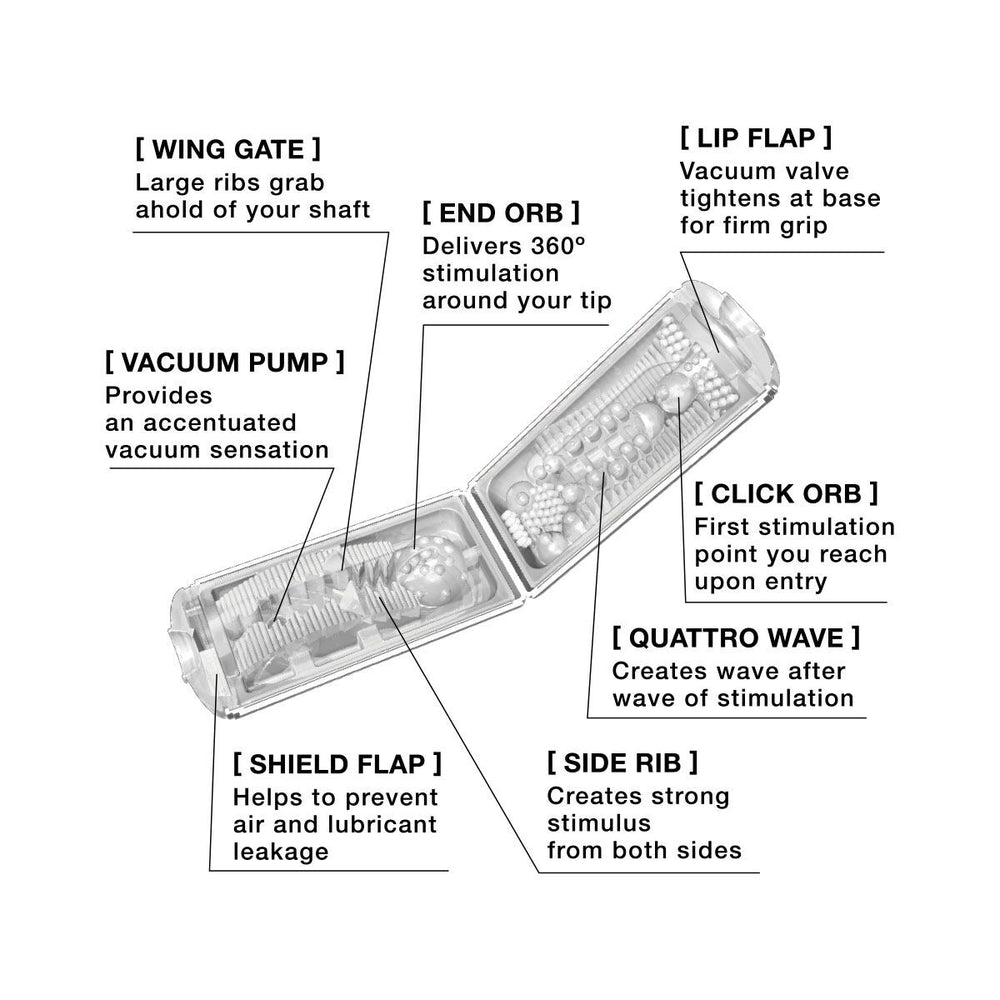 [ WING GATE ]
Large ribs grab ahold of your shaft

[ END ORB ]
Delivers 360º stimulation around your tip

[ LIP FLAP ]
Vacuum valve tightens at base for firm grip

[ VACUUM PUMP ]
Provides an accentuated vacuum sensation

[ CLICK ORB ]
First stimulation point you reach upon entry

[ QUATTRO WAVE ]
Creates wave after wave of stimulation

[ SHIELD FLAP ]
Helps to prevent air and lubricant leakage

[ SIDE RIB ]
Creates strong stimulus from both sides