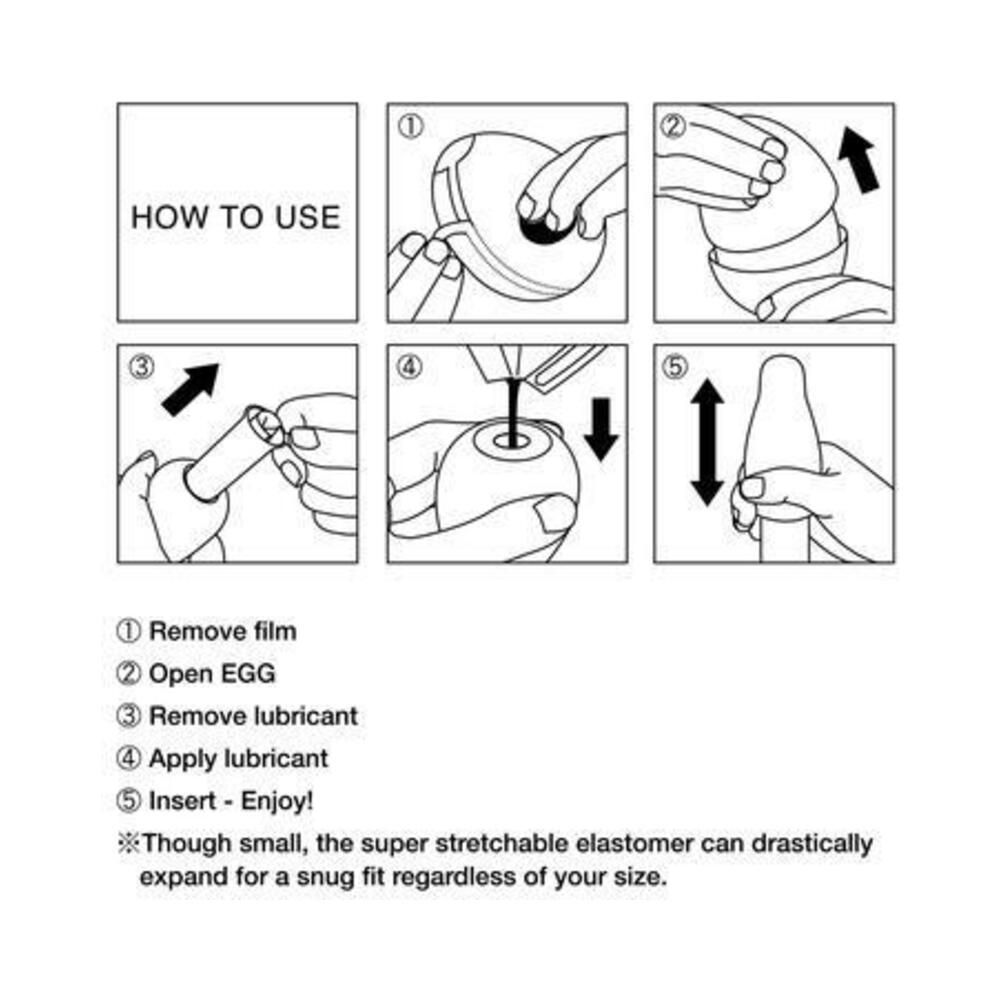 HOW TO USE

①

②

③

④

⑤

① Remove film
② Open EGG
③ Remove lubricant
④ Apply lubricant
⑤ Insert - Enjoy!
※Though small, the super stretchable elastomer can drastically expand for a snug fit regardless of your size.