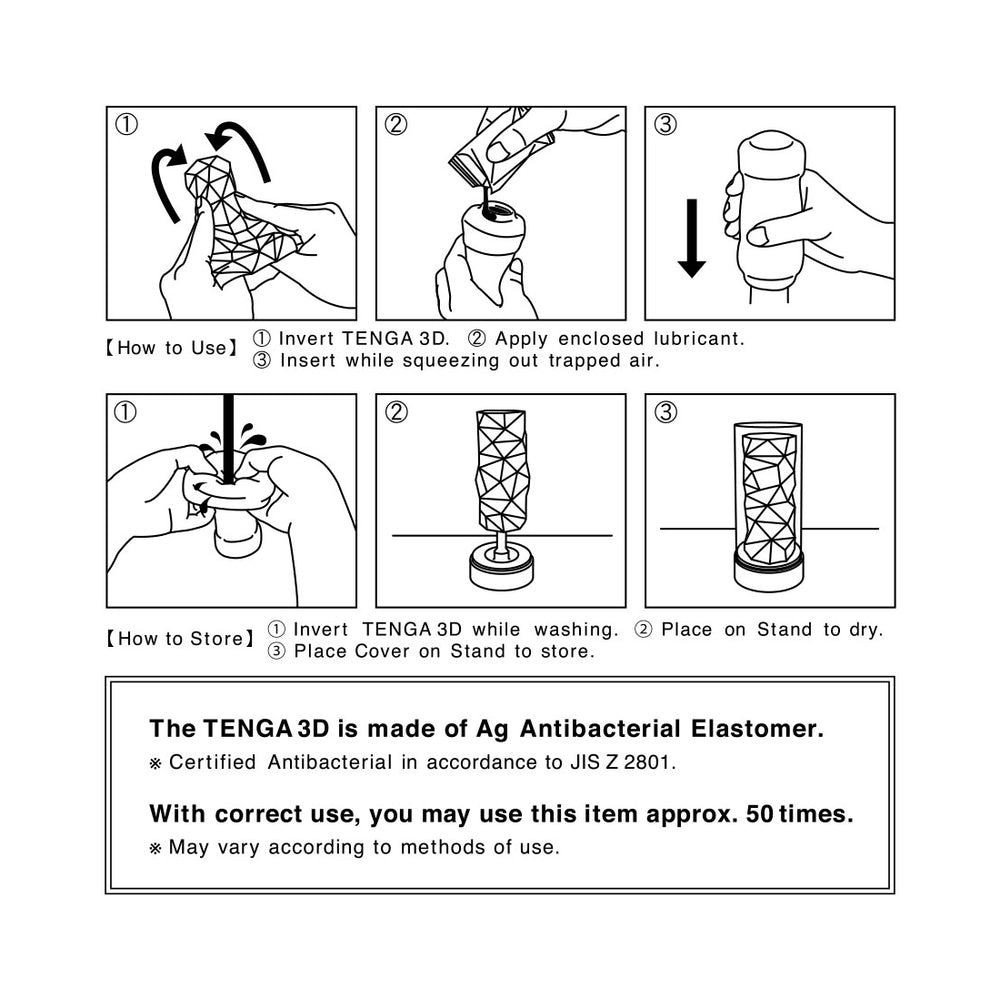 ①

②

③

【How to Use】 ① Invert TENGA 3D. ② Apply enclosed lubricant.
③ Insert while squeezing out trapped air.

①

②

③

【How to Store】 ① Invert TENGA 3D while washing. ② Place on Stand to dry.
③ Place Cover on Stand to store.

The TENGA 3D is made of Ag Antibacterial Elastomer.
※ Certified Antibacterial in accordance to JIS Z 2801.

With correct use, you may use this item approx. 50 times.
※ May vary according to methods of use.